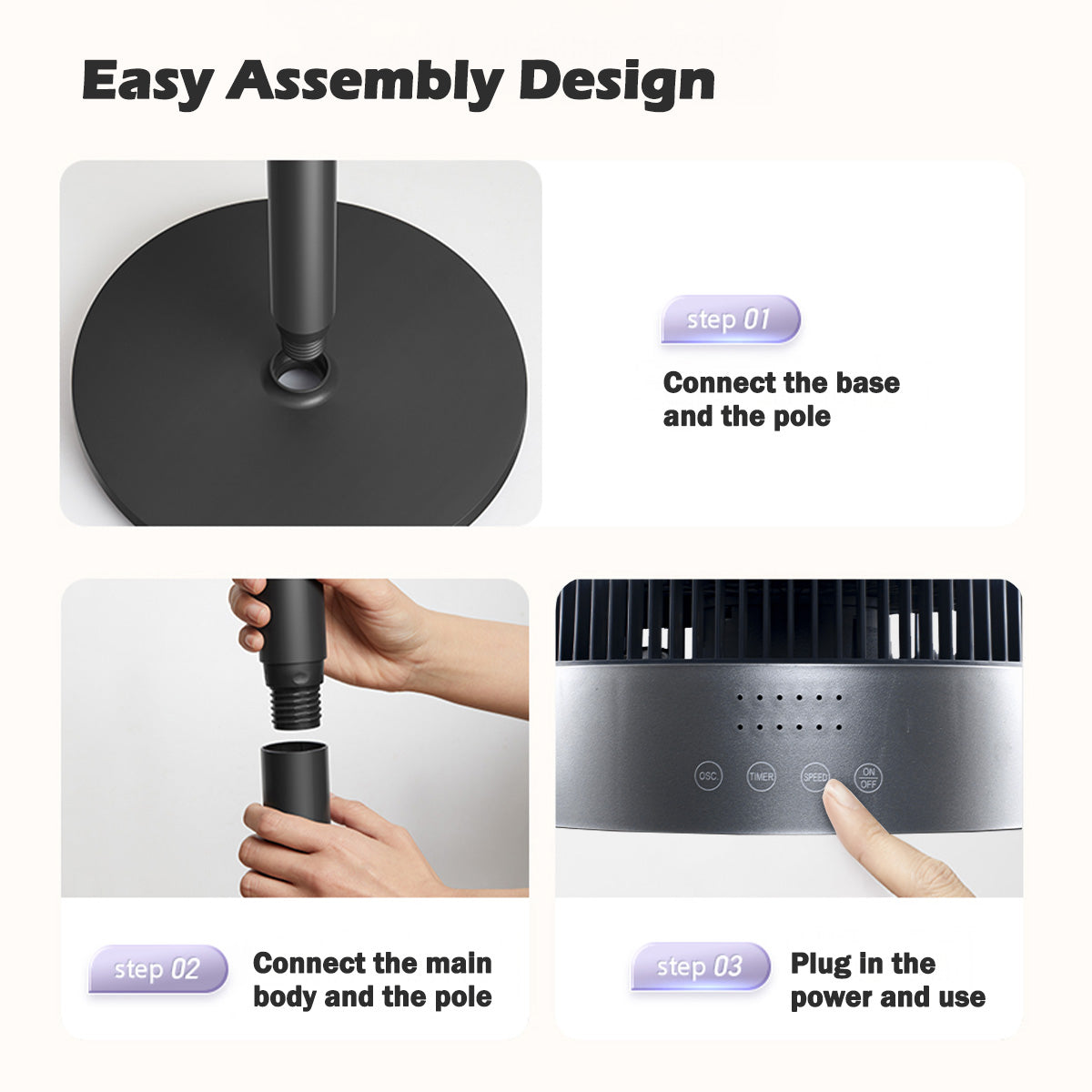 Easy Assembly Design

step 01

Connect the base and the pole

OSC. TIMER SPEED ON OFF

step 02

Connect the main body and the pole

step 03

Plug in the power and use