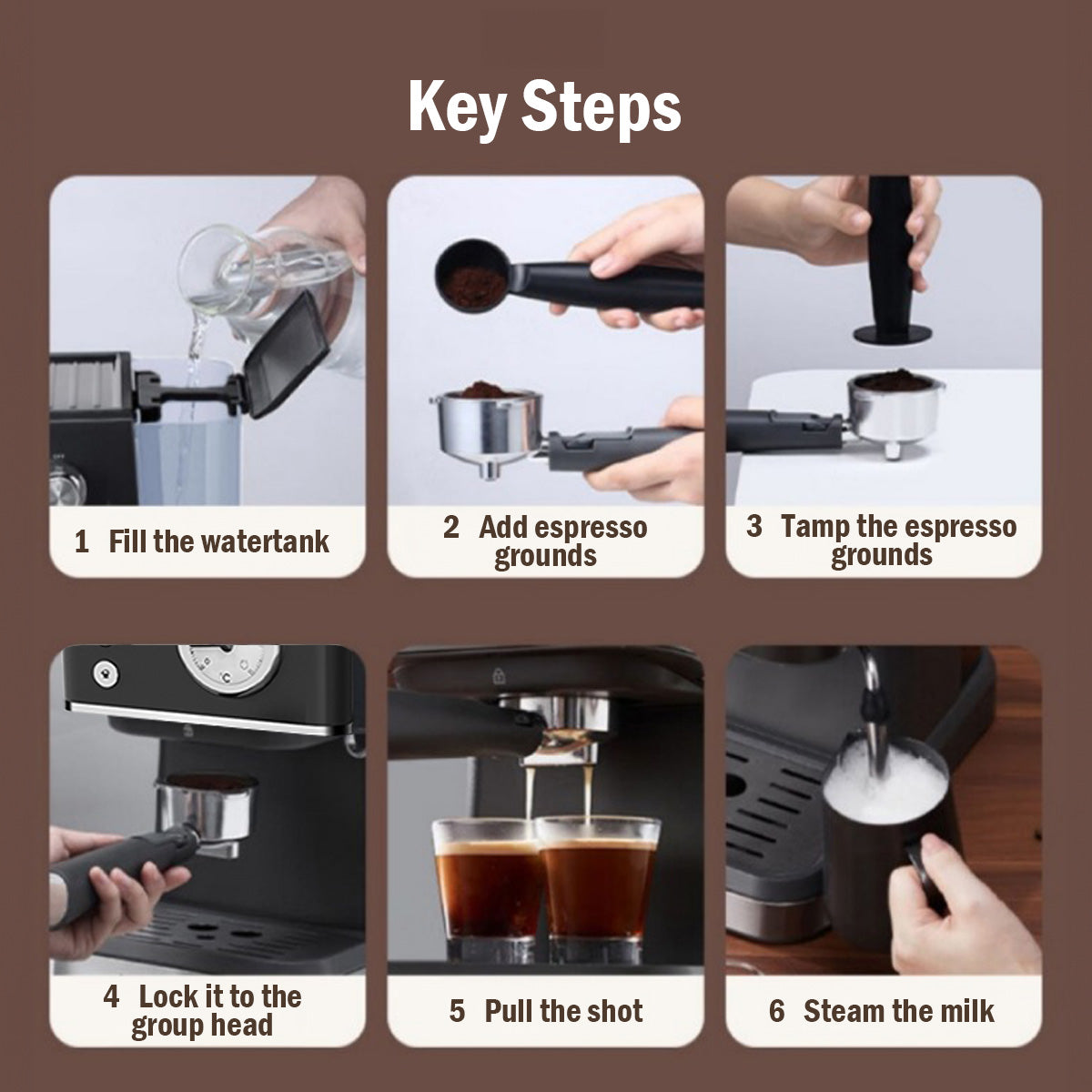 Key Steps

1 Fill the watertank

2 Add espresso grounds

3 Tamp the espresso grounds

4 Lock it to the group head

5 Pull the shot

6 Steam the milk