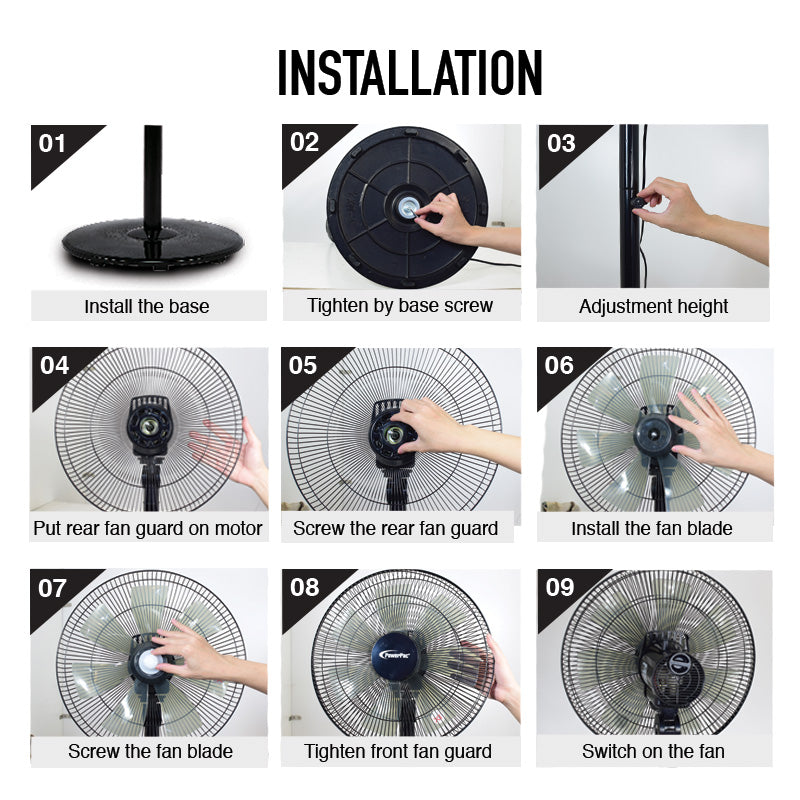 INSTALLATION

01
Install the base

02
Tighten by base screw

03
Adjustment height

04
Put rear fan guard on motor

05
Screw the rear fan guard

06
Install the fan blade

07
Screw the fan blade

08
PowerPac
Tighten front fan guard

09
Switch on the fan