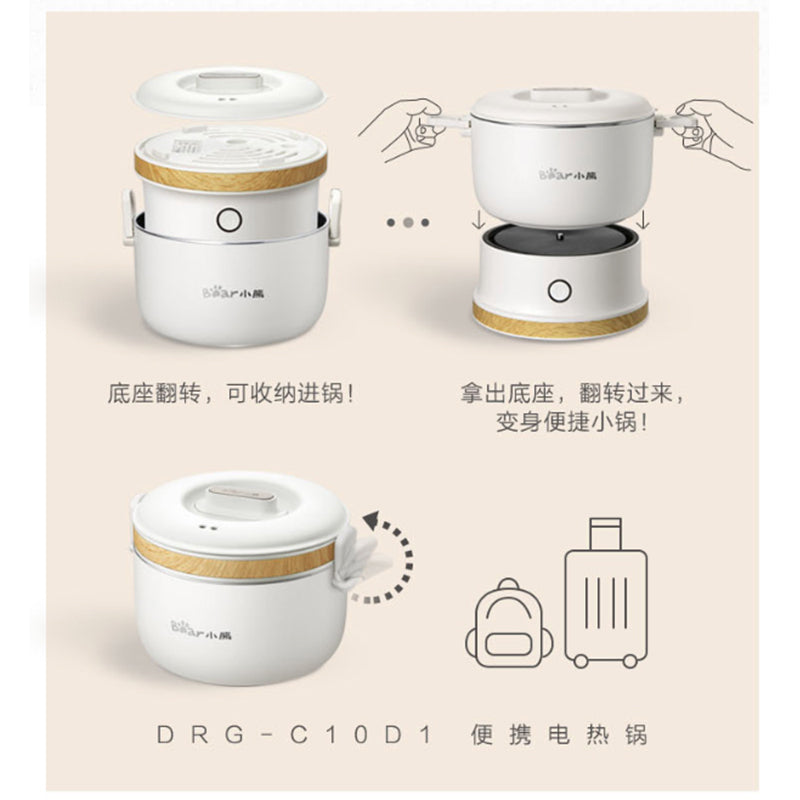 Bear小熊

Bear小熊

底座翻转，可收纳进锅！

拿出底座，翻转过来，变身便捷小锅！

Bear小熊

DRG-C10D1 便携电热锅