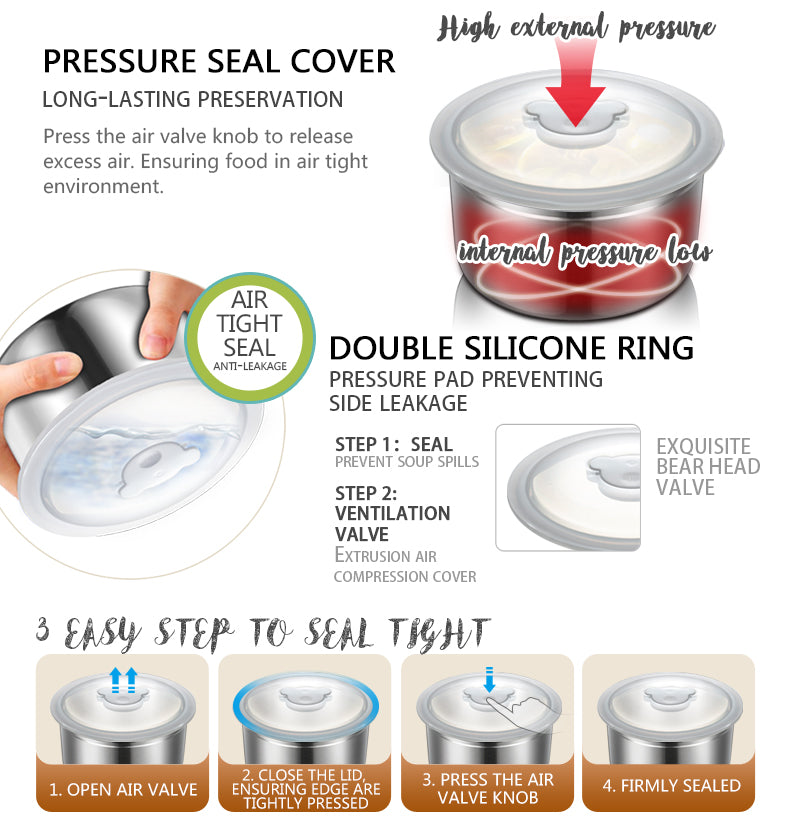 PRESSURE SEAL COVER

LONG-LASTING PRESERVATION

Press the air valve knob to release excess air. Ensuring food in air tight environment.

High external pressure

internal pressure low

AIR TIGHT SEAL
ANTI-LEAKAGE

DOUBLE SILICONE RING

PRESSURE PAD PREVENTING SIDE LEAKAGE

STEP 1: SEAL
PREVENT SOUP SPILLS

STEP 2: VENTILATION VALVE
EXTRUSION AIR COMPRESSION COVER

EXQUISITE BEAR HEAD VALVE

3 EASY STEP TO SEAL TIGHT

1. OPEN AIR VALVE

2. CLOSE THE LID, ENSURING EDGE ARE TIGHTLY PRESSED

3. PRESS THE AIR VALVE KNOB

4. FIRMLY SEALED