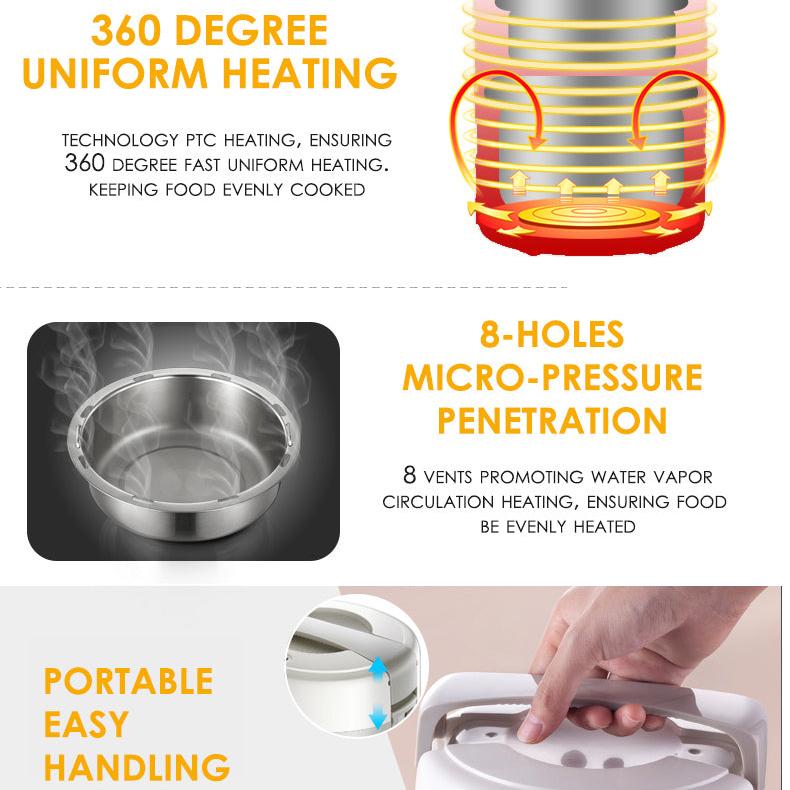 360 DEGREE
UNIFORM HEATING

TECHNOLOGY PTC HEATING, ENSURING 360 DEGREE FAST UNIFORM HEATING. KEEPING FOOD EVENLY COOKED

8-HOLES
MICRO-PRESSURE
PENETRATION

8 VENTS PROMOTING WATER VAPOR CIRCULATION HEATING, ENSURING FOOD BE EVENLY HEATED

PORTABLE
EASY
HANDLING