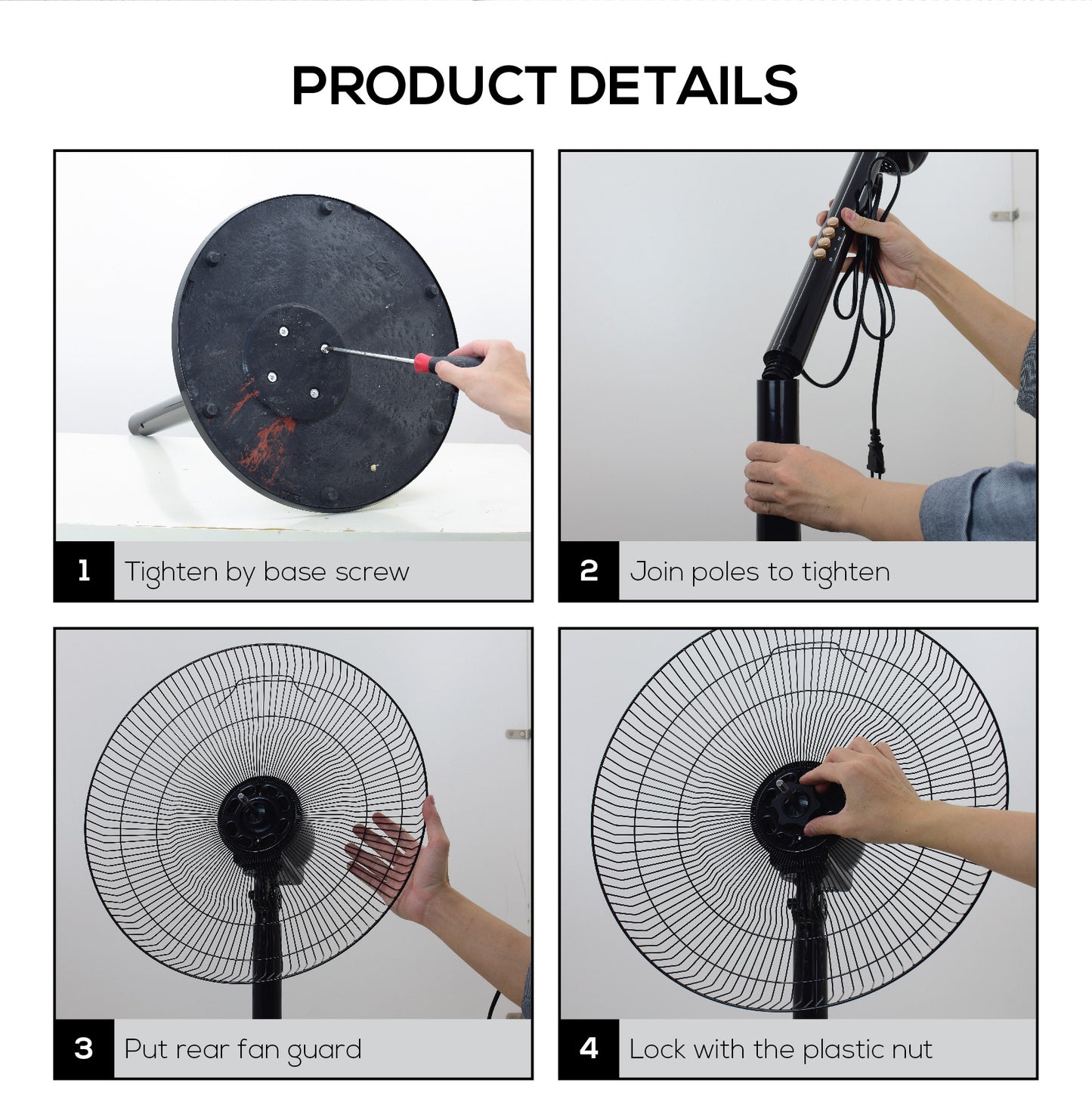 PRODUCT DETAILS

1 Tighten by base screw

2 Join poles to tighten

3 Put rear fan guard

4 Lock with the plastic nut