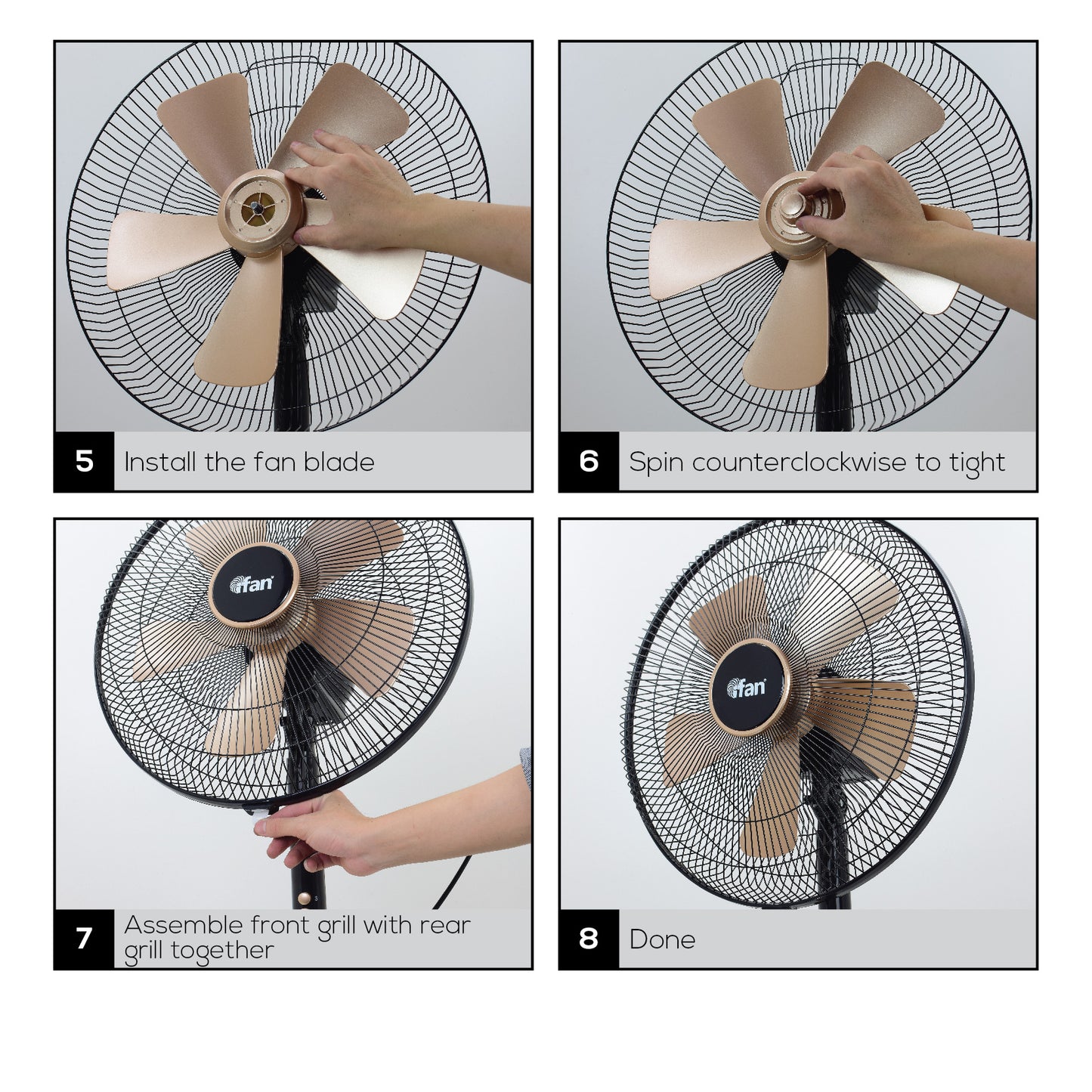 5 Install the fan blade

6 Spin counterclockwise to tight

ifan

7 Assemble front grill with rear grill together

ifan

8 Done