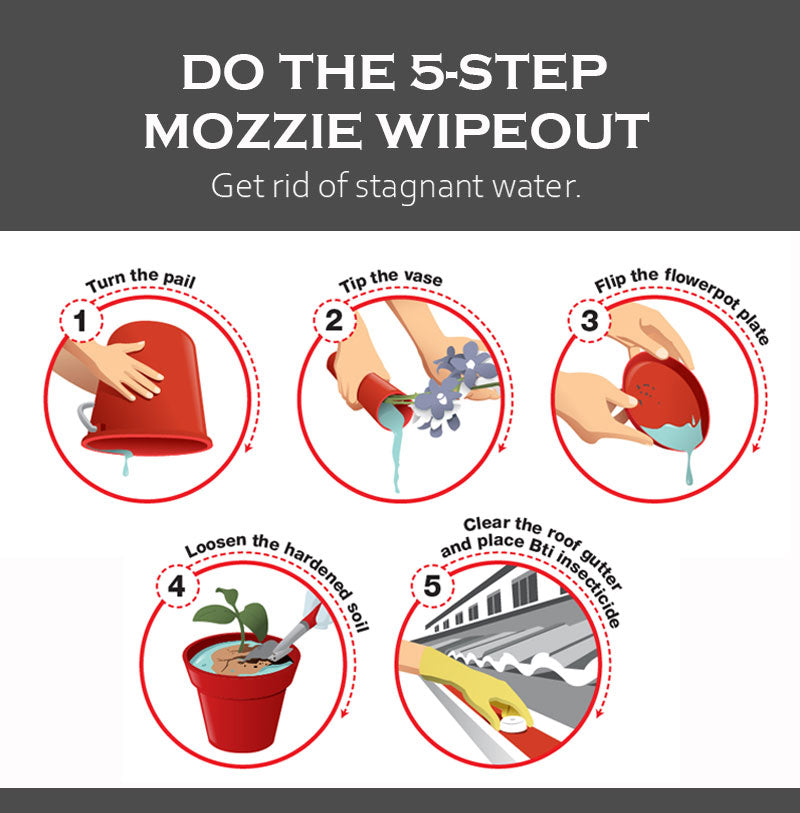 DO THE 5-STEP MOZZIE WIPEOUT

Get rid of stagnant water.

1
Turn the pail

2
Tip the vase

3
Flip the flowerpot plate

4
Loosen the hardened soil

5
Clear the roof gutter and place Bti insecticide