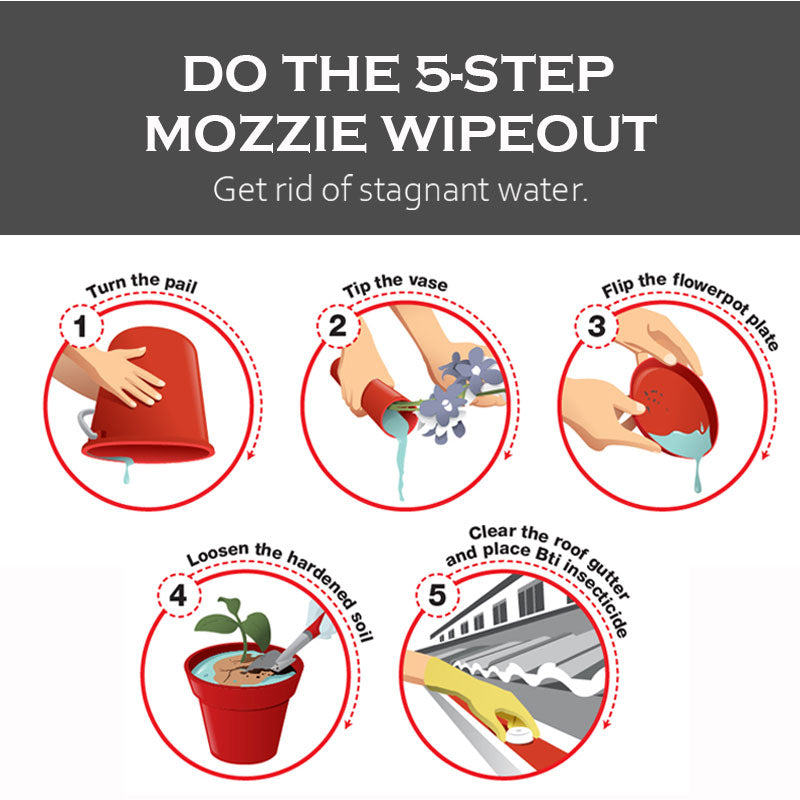 DO THE 5-STEP MOZZIE WIPEOUT

Get rid of stagnant water.

1 Turn the pail

2 Tip the vase

3 Flip the flowerpot plate

4 Loosen the hardened soil

5 Clear the roof gutter and place Bti insecticide