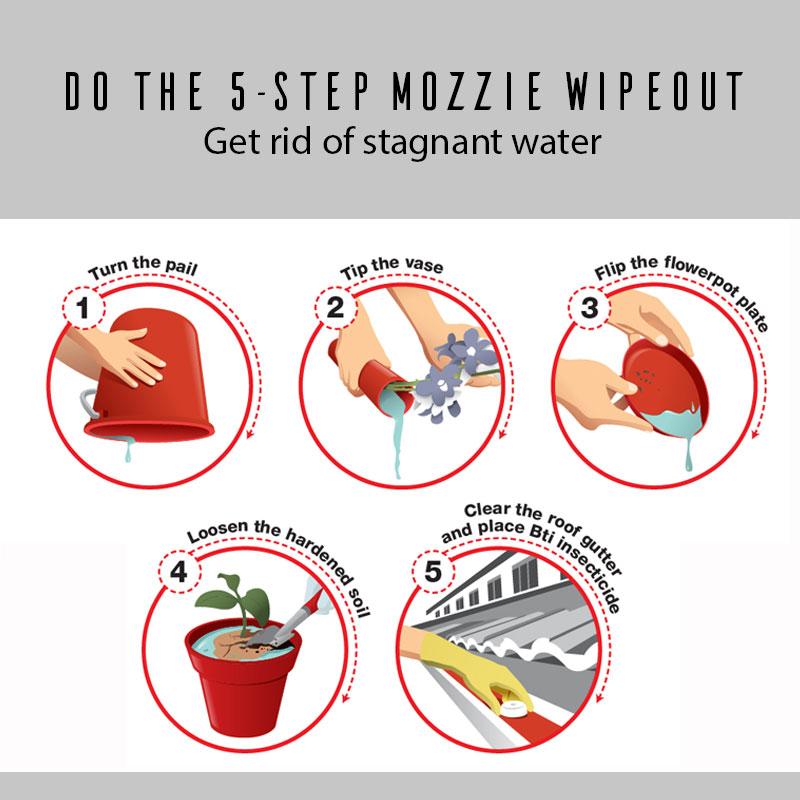 DO THE 5-STEP MOZZIE WIPEOUT
Get rid of stagnant water

1 Turn the pail

2 Tip the vase

3 Flip the flowerpot plate

4 Loosen the hardened soil

5 Clear the roof gutter and place Bti insecticide