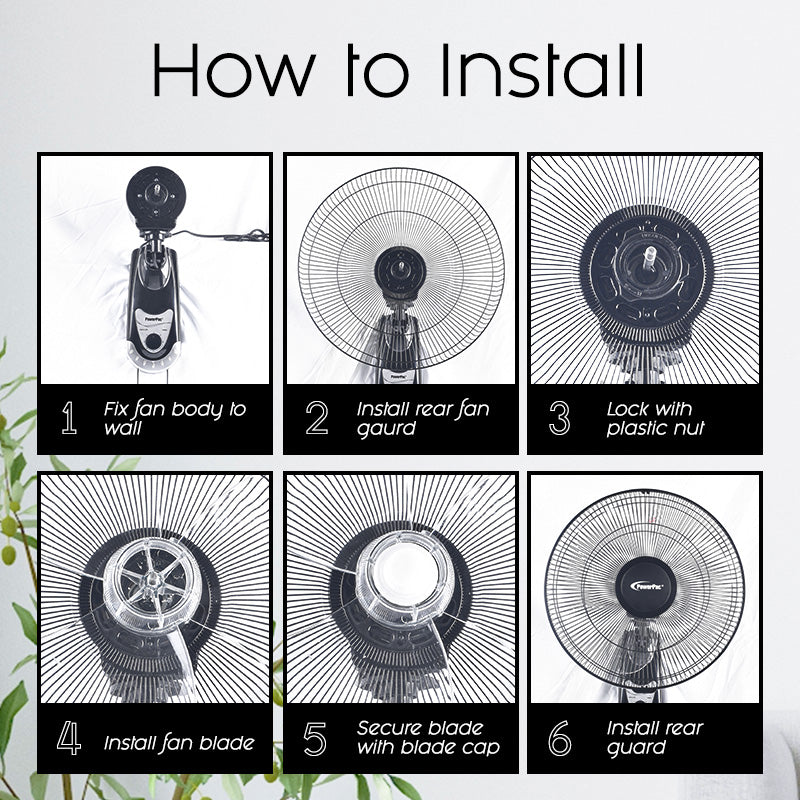 How to Install

PowerPac

1 Fix fan body to wall

PowerPac

2 Install rear fan gaurd

3 Lock with plastic nut

4 Install fan blade

5 Secure blade with blade cap

PowerPac

6 Install rear guard