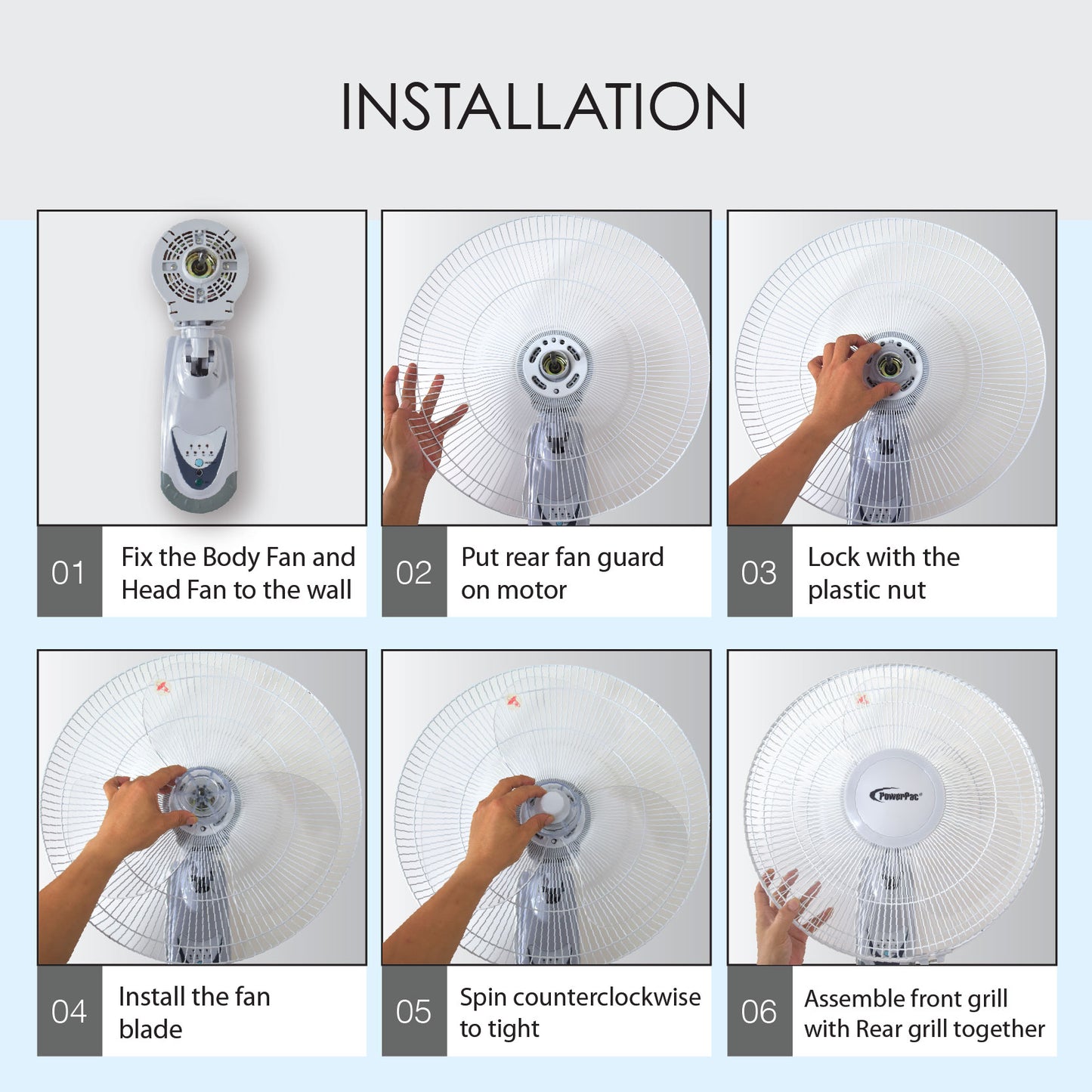 INSTALLATION

01 Fix the Body Fan and Head Fan to the wall

02 Put rear fan guard on motor

03 Lock with the plastic nut

04 Install the fan blade

05 Spin counterclockwise to tight

PowerPac

06 Assemble front grill with Rear grill together