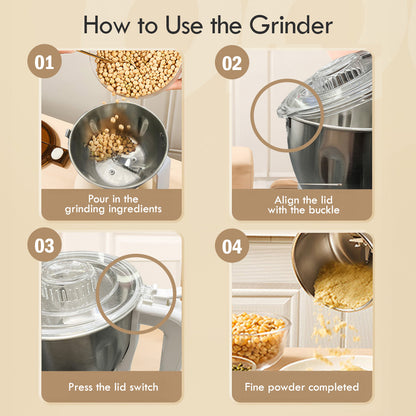 How to Use the Grinder

01

Pour in the grinding ingredients

02

Align the lid with the buckle

03

Press the lid switch

04

Fine powder completed